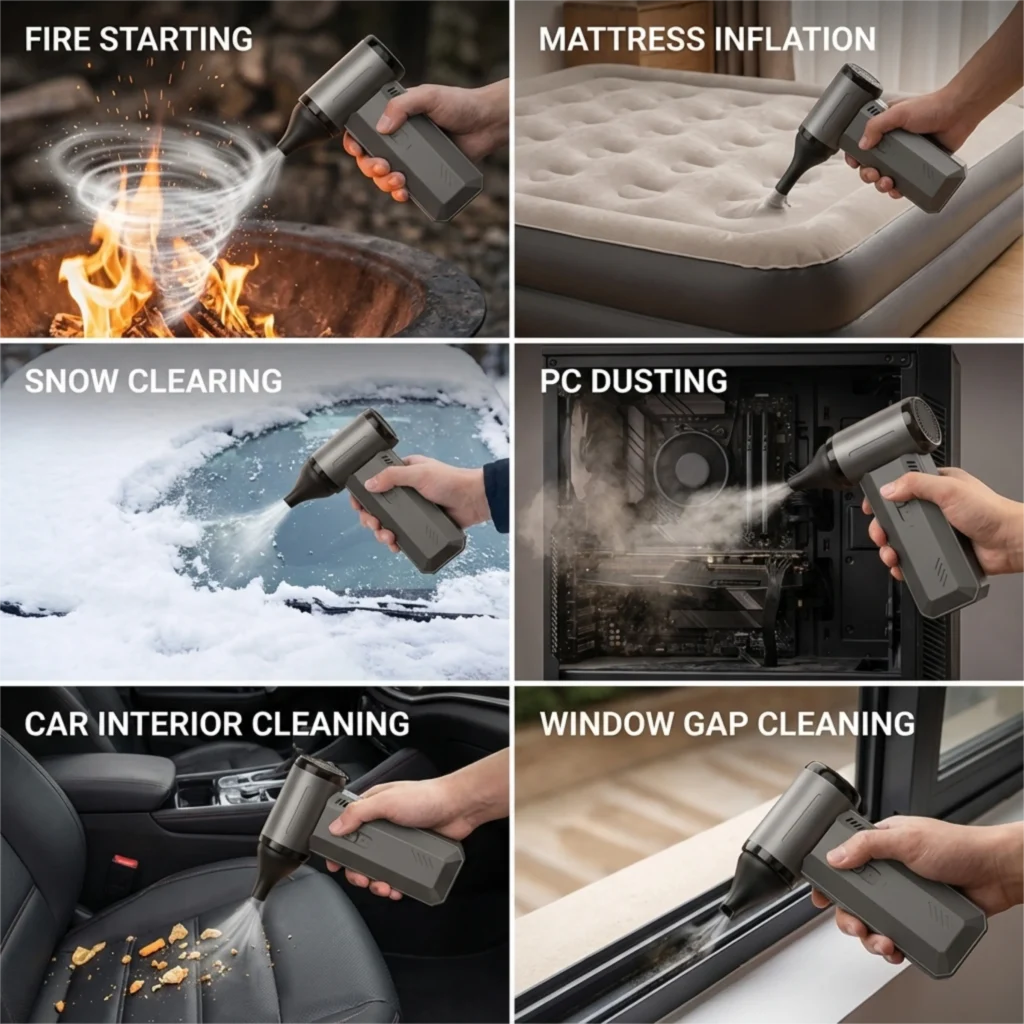 FIRE STARTING

MATTRESS INFLATION

SNOW CLEARING

PC DUSTING

CAR INTERIOR CLEANING

WINDOW GAP CLEANING